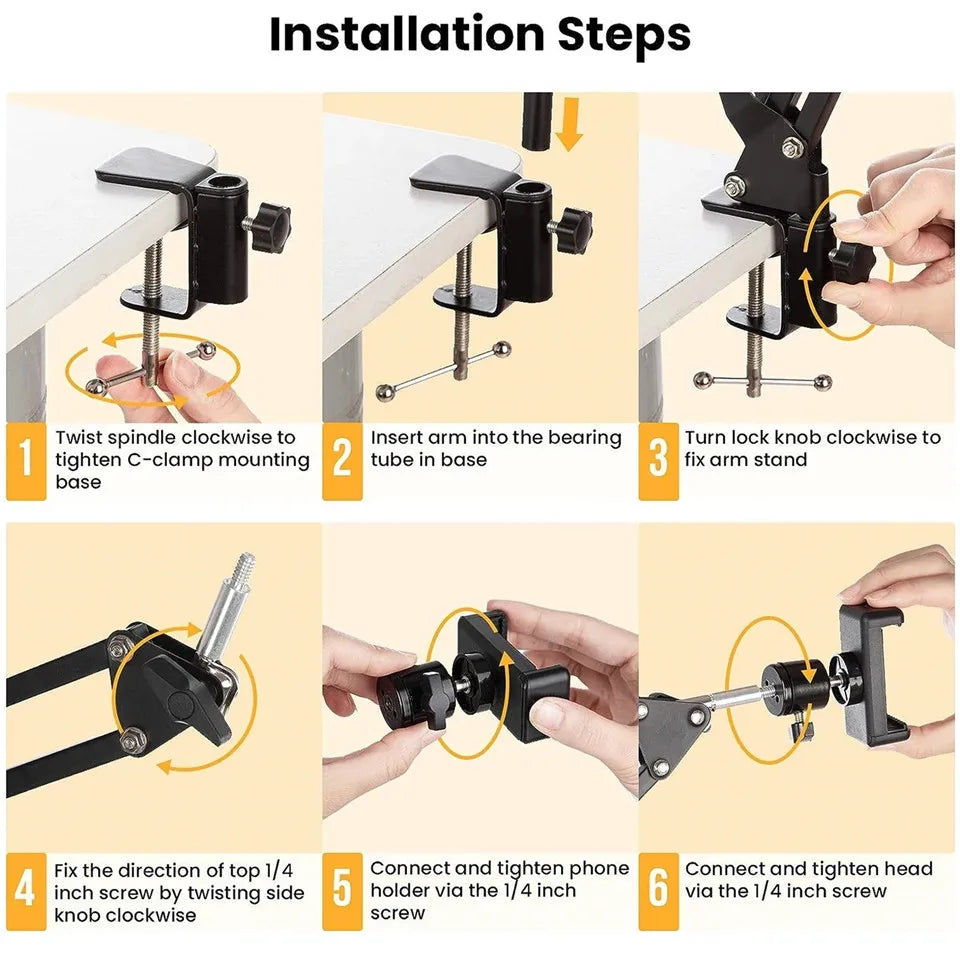 Installation Steps

1 Twist spindle clockwise to tighten C-clamp mounting base

2 Insert arm into the bearing tube in base

3 Turn lock knob clockwise to fix arm stand

4 Fix the direction of top 1/4 inch screw by twisting side knob clockwise

5 Connect and tighten phone holder via the 1/4 inch screw

6 Connect and tighten head via the 1/4 inch screw